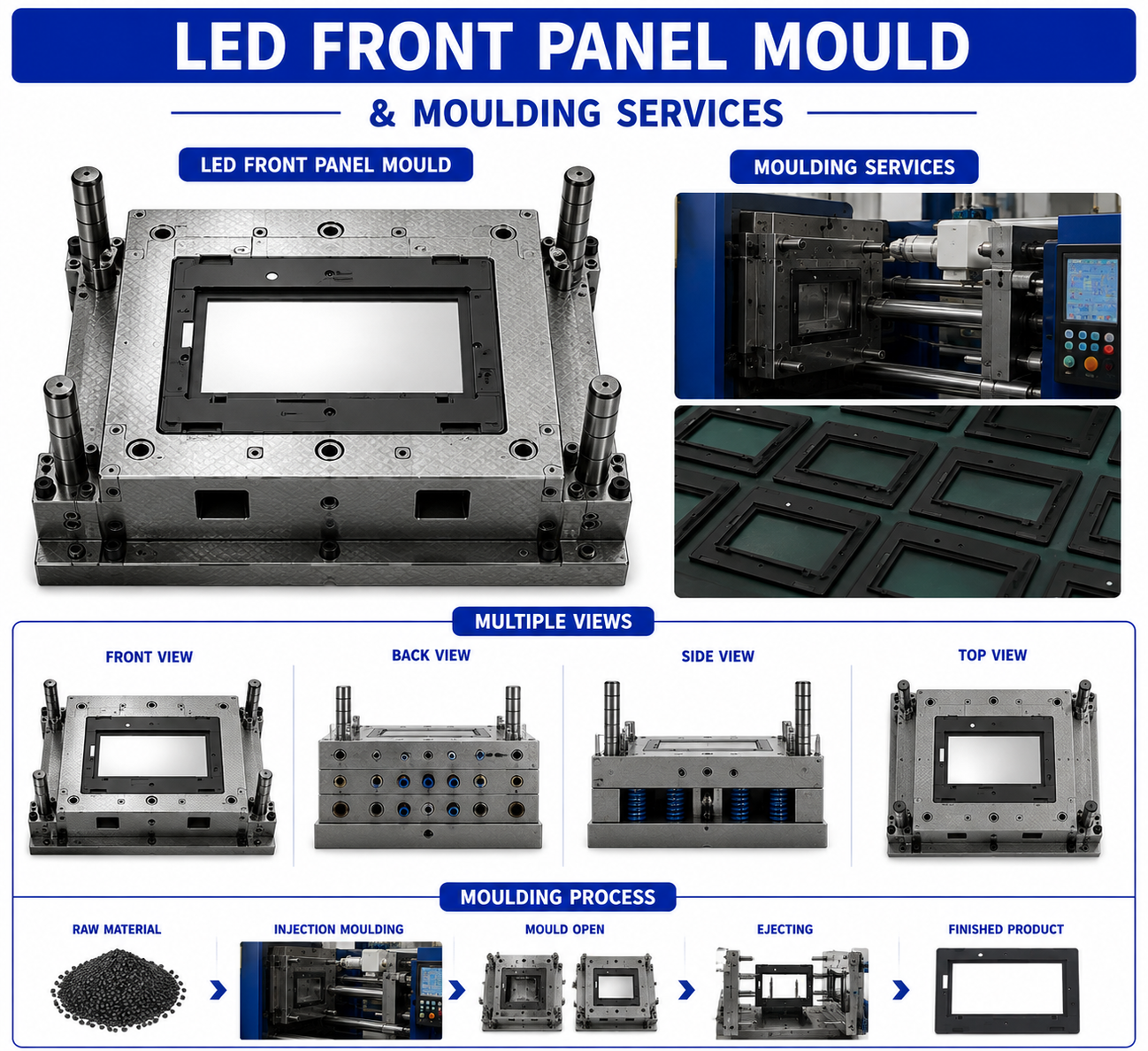 LED FRONT PANEL MOULD

& MOULDING SERVICES

LED FRONT PANEL MOULD

MOULDING SERVICES

MULTIPLE VIEWS

FRONT VIEW

BACK VIEW

SIDE VIEW

TOP VIEW

MOULDING PROCESS

RAW MATERIAL

INJECTION MOULDING

MOULD OPEN

EJECTING

FINISHED PRODUCT